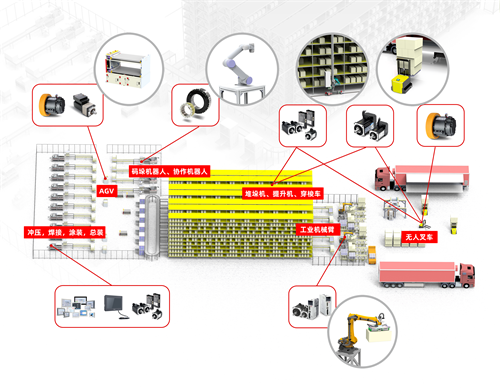 码垛机器人、协作机器人

AGV

堆垛机、提升机、穿梭车

冲压，焊接，涂装，总装

工业机械臂

无人叉车