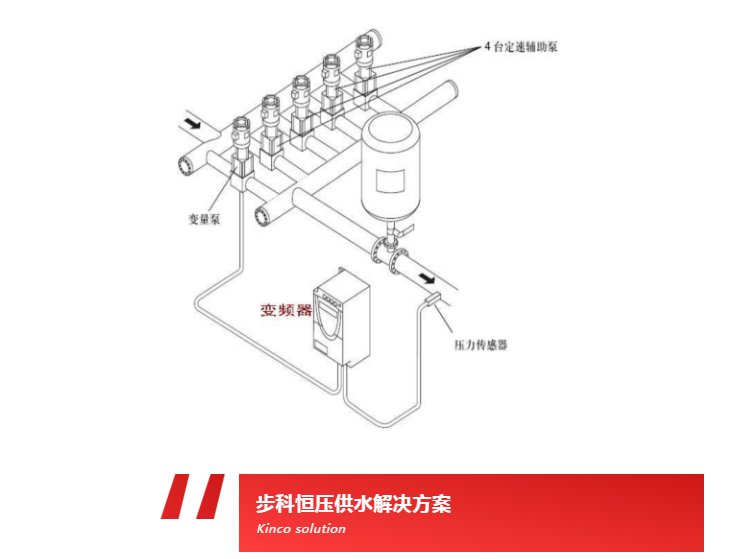 4 台定速辅助泵

变量泵

变频器

压力传感器

步科恒压供水解决方案
Kinco solution