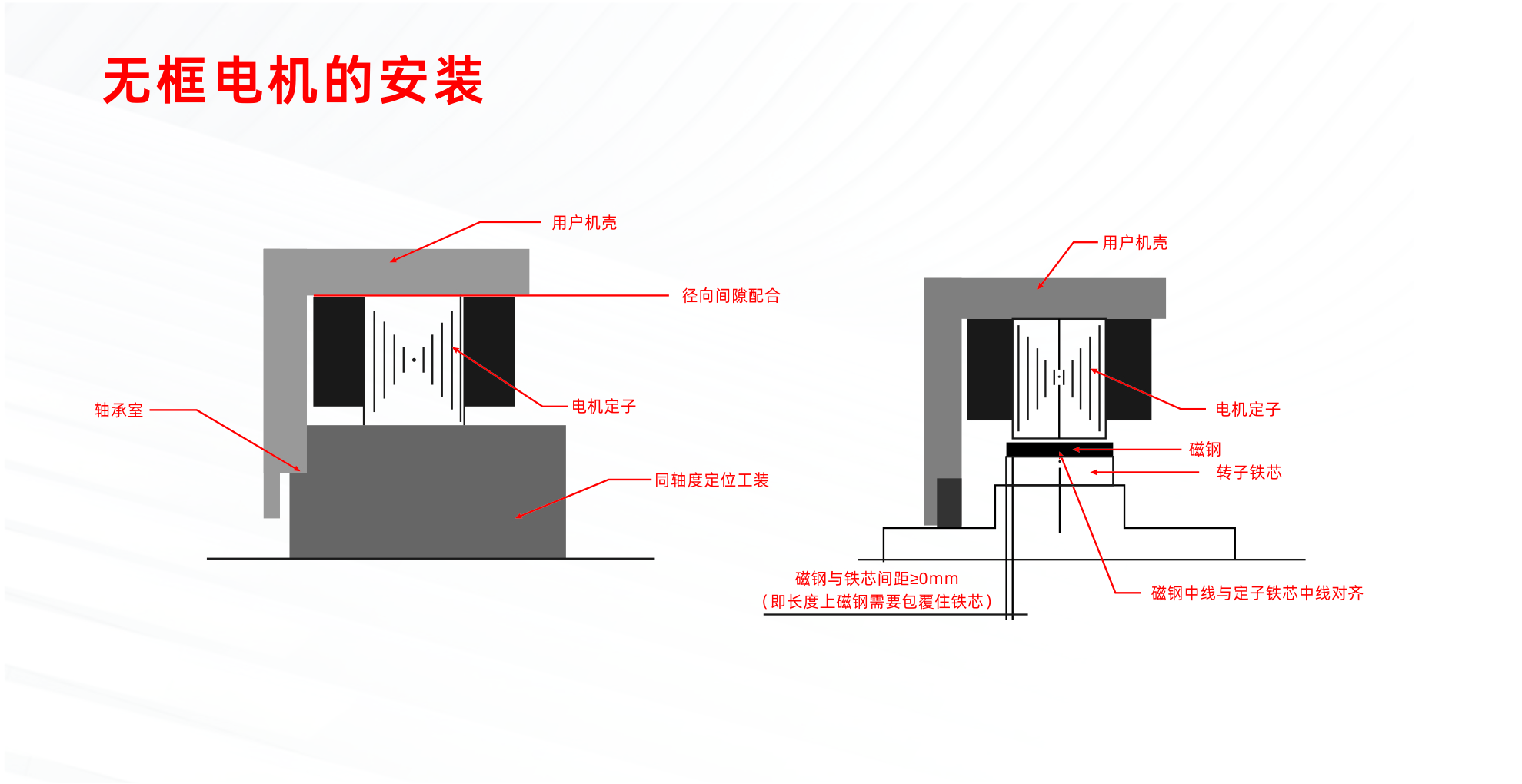 无框电机的安装

用户机壳

径向间隙配合

轴承室

电机定子

同轴度定位工装

用户机壳

电机定子

磁钢

转子铁芯

磁钢与铁芯间距≥0mm
（即长度上磁钢需要包覆住铁芯）

磁钢中线与定子铁芯中线对齐