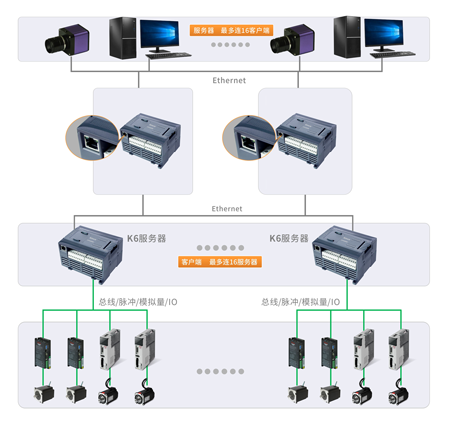 服务器 最多连16客户端

Ethernet

Ethernet

K6服务器

K6服务器

客户端 最多连16服务器

总线/脉冲/模拟量/IO

总线/脉冲/模拟量/IO